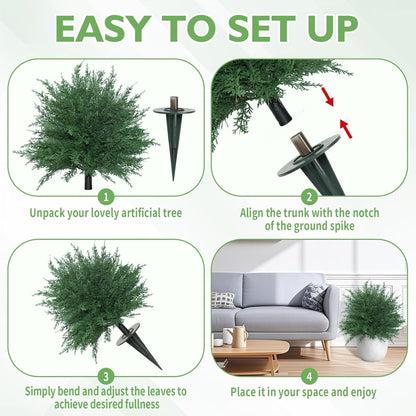 EASY TO SET UP

1
Unpack your lovely artificial tree

2
Align the trunk with the notch of the ground spike

3
Simply bend and adjust the leaves to achieve desired fullness

4
Place it in your space and enjoy