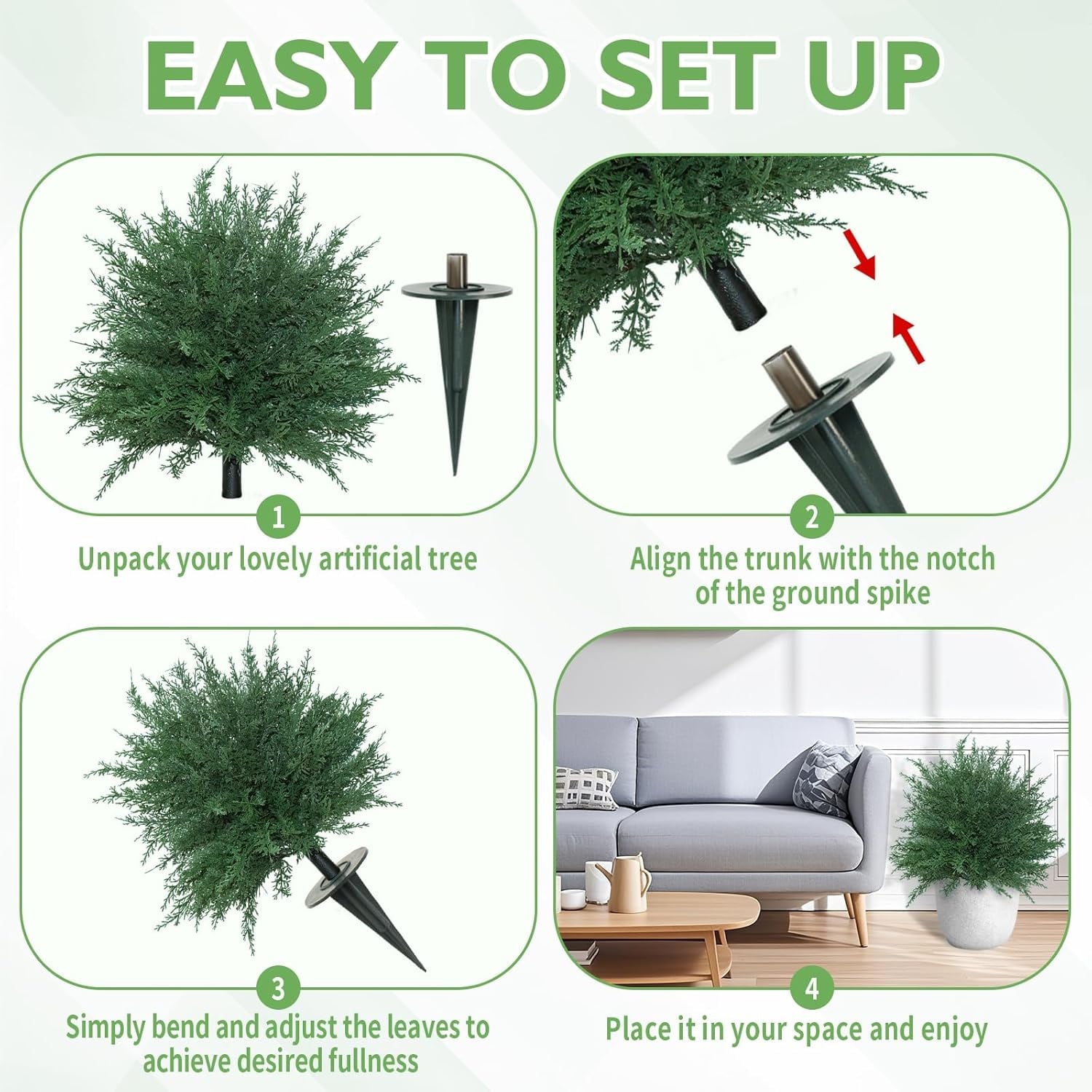 EASY TO SET UP

1

Unpack your lovely artificial tree

2

Align the trunk with the notch of the ground spike

3

Simply bend and adjust the leaves to achieve desired fullness

4

Place it in your space and enjoy