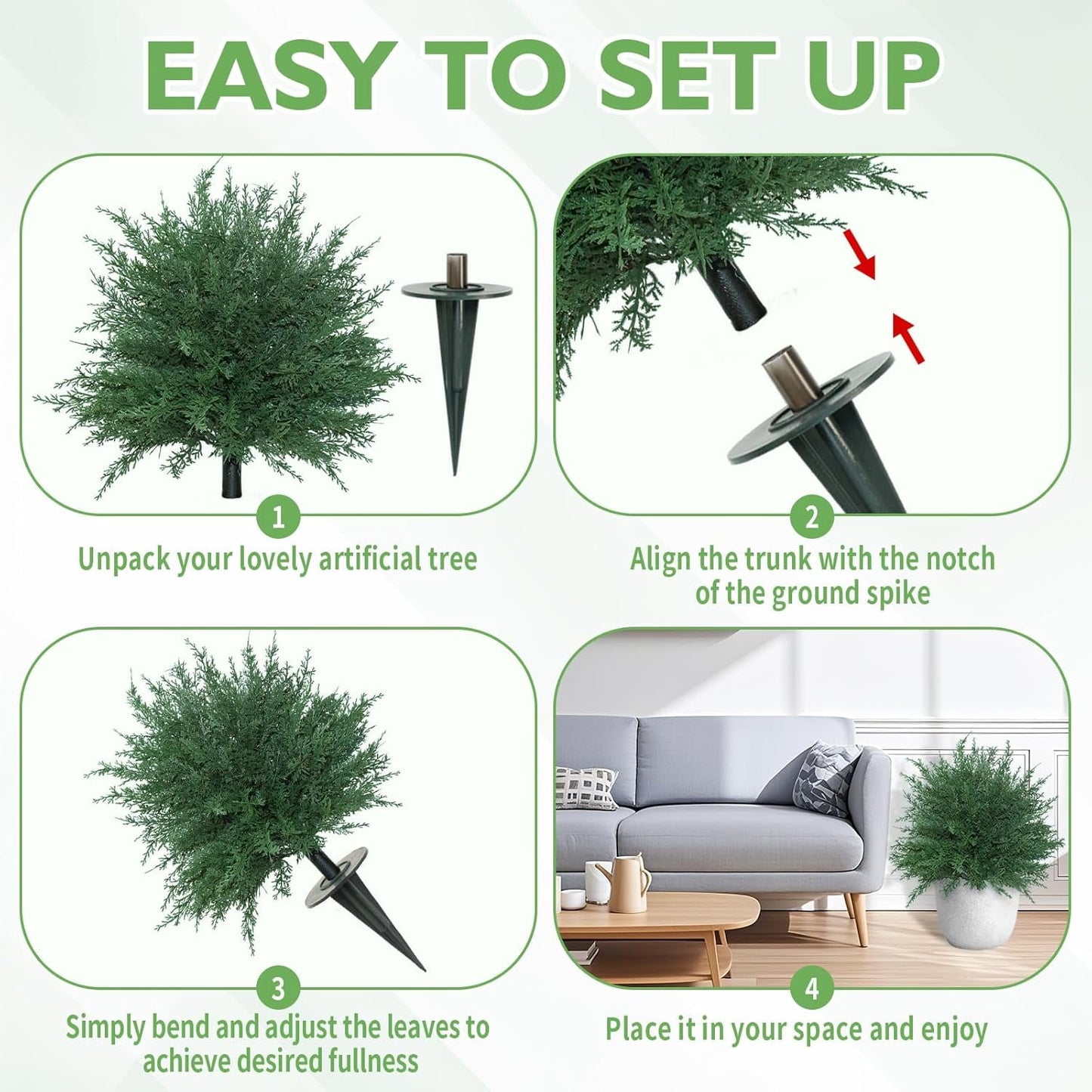 EASY TO SET UP

1

Unpack your lovely artificial tree

2

Align the trunk with the notch of the ground spike

3

Simply bend and adjust the leaves to achieve desired fullness

4

Place it in your space and enjoy